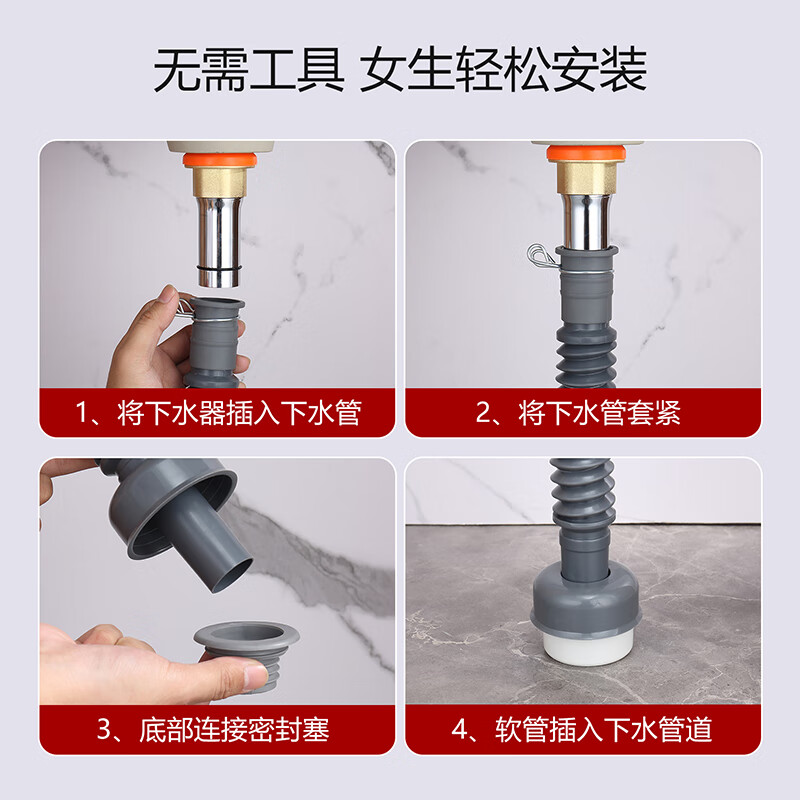 无需工具 女生轻松安装

1、将下水器插入下水管

2、将下水管套紧

3、底部连接密封塞

4、软管插入下水管道