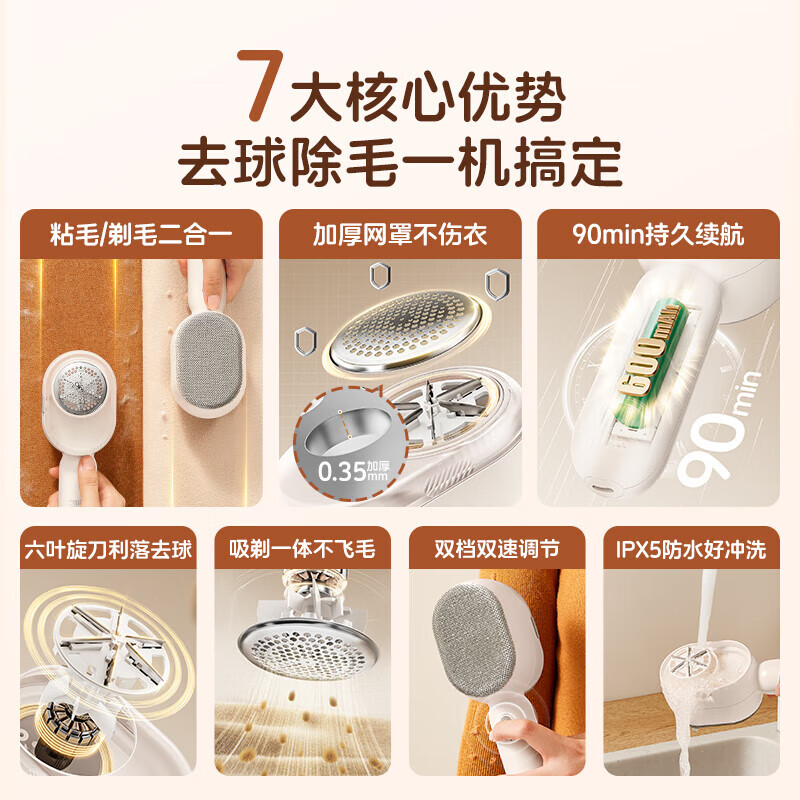 7大核心优势
去球除毛一机搞定

粘毛/剃毛二合一

加厚网罩不伤衣

0.35mm 加厚

90min持久续航

600mAh

90min

六叶旋刀利落去球

吸剃一体不飞毛

双档双速调节

IPX5防水好冲洗