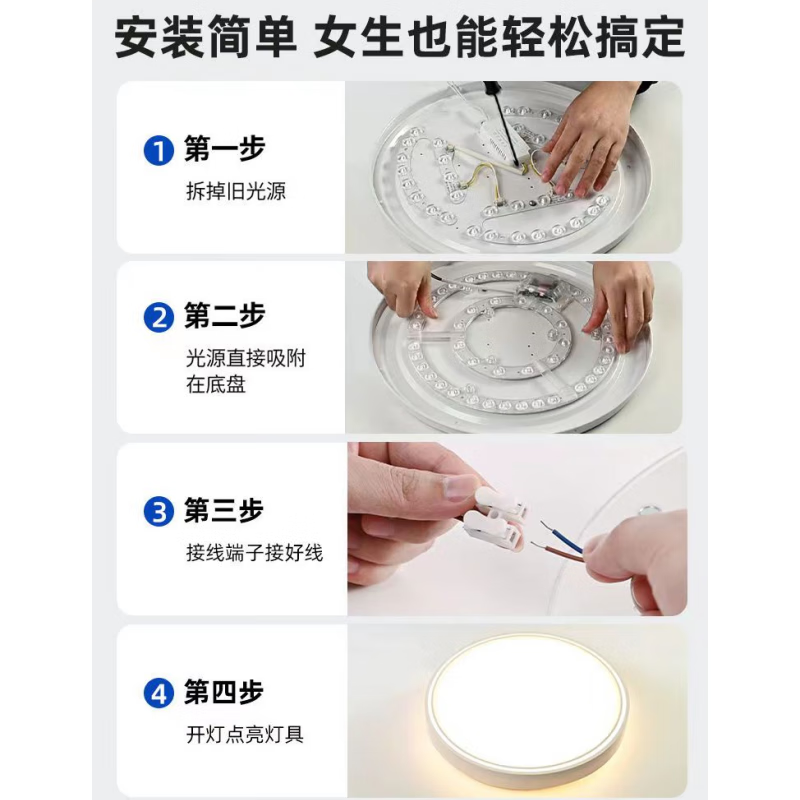 安装简单 女生也能轻松搞定

1 第一步
拆掉旧光源

2 第二步
光源直接吸附在底盘

3 第三步
接线端子接好线

4 第四步
开灯点亮灯具