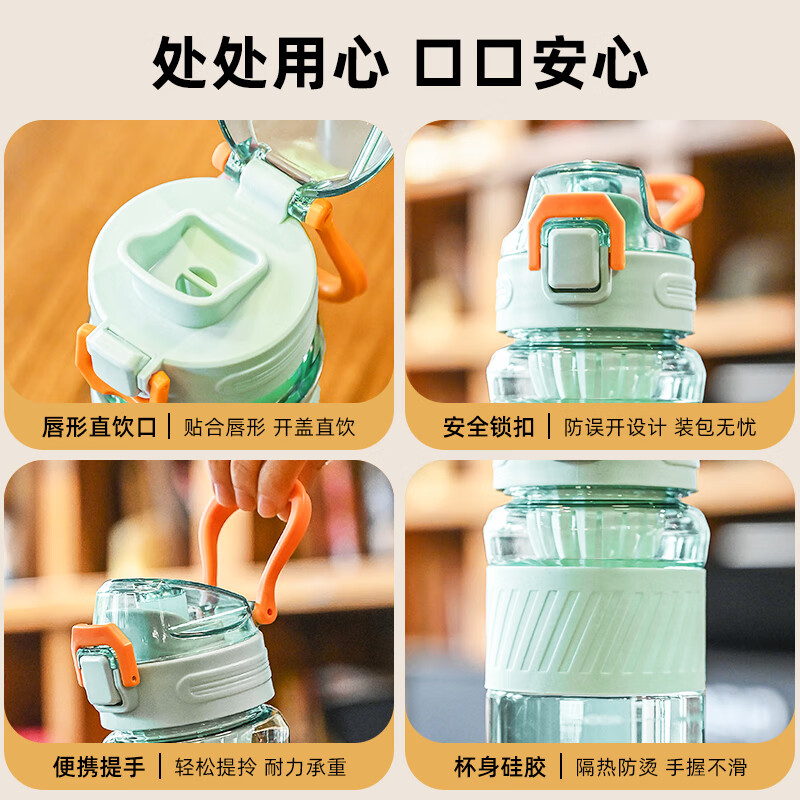 处处用心 口口安心

唇形直饮口 | 贴合唇形 开盖直饮

安全锁扣 | 防误开设计 装包无忧

便携提手 | 轻松提拎 耐力承重

杯身硅胶 | 隔热防烫 手握不滑