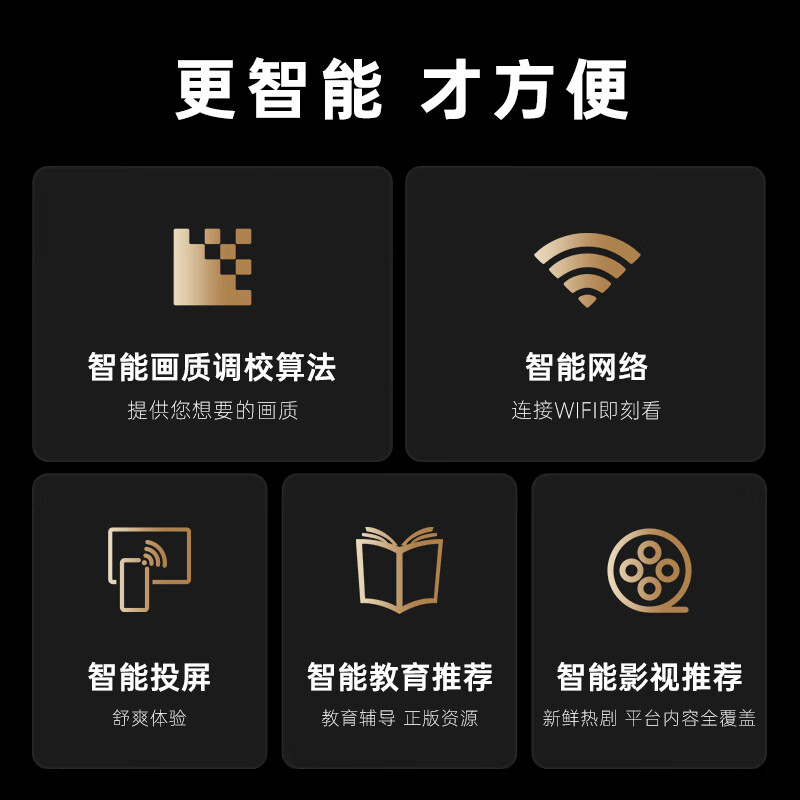 更智能 才方便

智能画质调校算法
提供您想要的画质

智能网络
连接WIFI即刻看

智能投屏
舒爽体验

智能教育推荐
教育辅导 正版资源

智能影视推荐
新鲜热剧 平台内容全覆盖