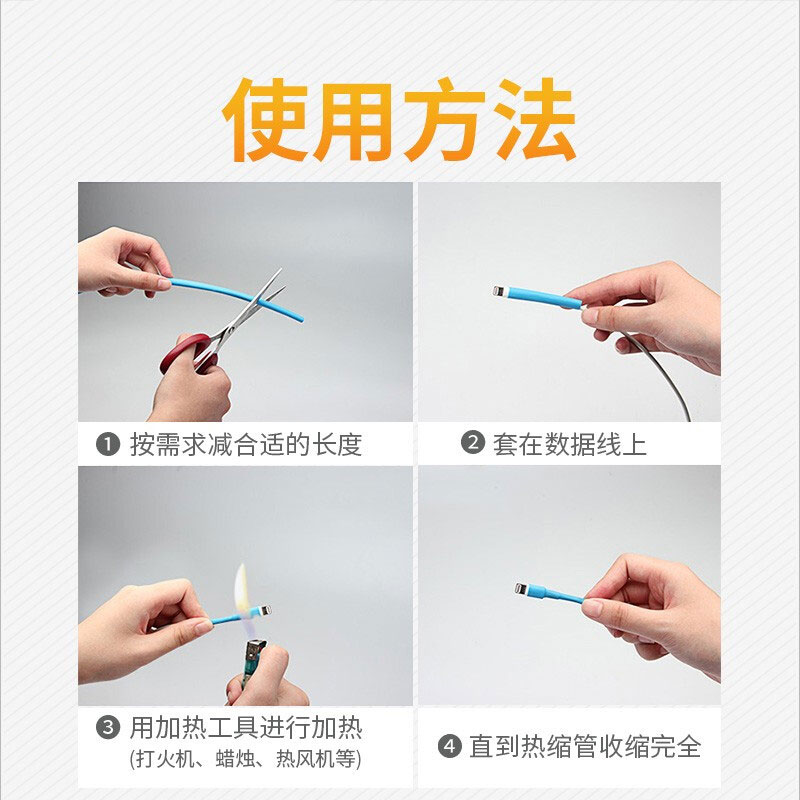 使用方法

❶ 按需求减合适的长度

❷ 套在数据线上

❸ 用加热工具进行加热
(打火机、蜡烛、热风机等)

❹ 直到热缩管收缩完全