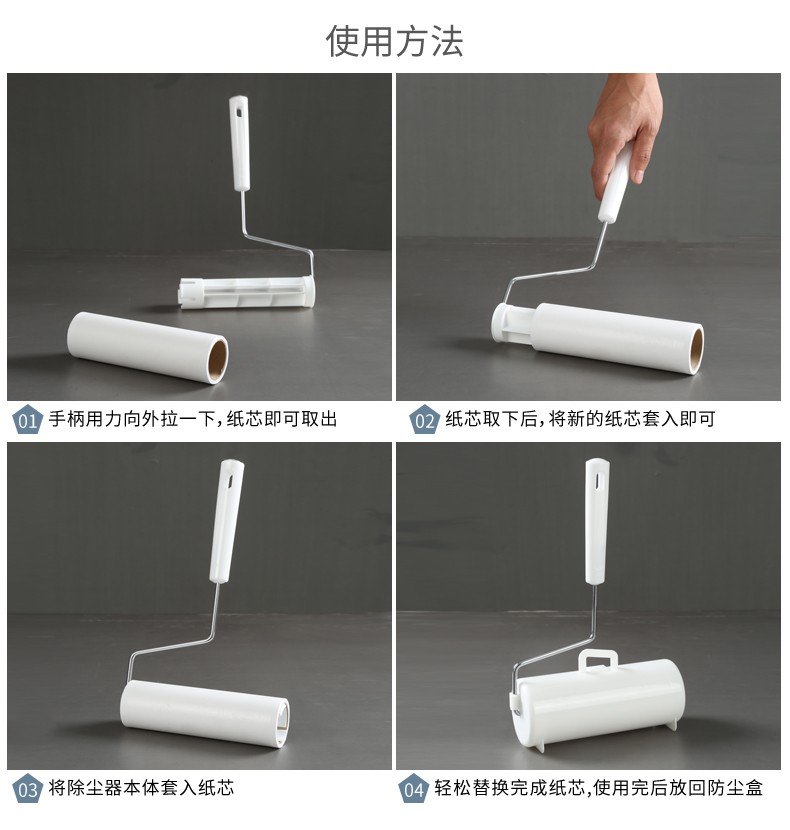 使用方法

01 手柄用力向外拉一下，纸芯即可取出

02 纸芯取下后，将新的纸芯套入即可

03 将除尘器本体套入纸芯

04 轻松替换完成纸芯，使用完后放回防尘盒