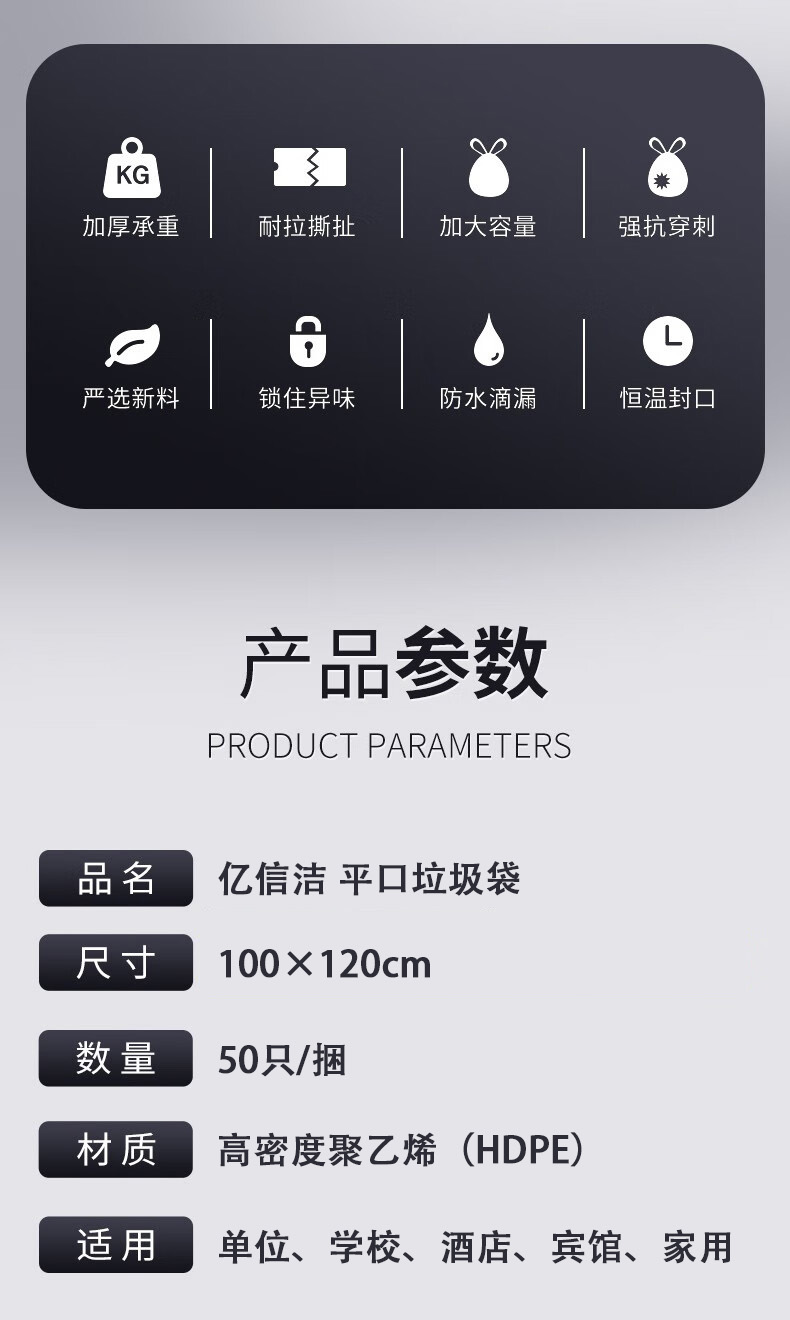 KG
加厚承重

耐拉撕扯

加大容量

强抗穿刺

严选新料

锁住异味

防水滴漏

恒温封口

产品参数

PRODUCT PARAMETERS

品名 亿信洁 平口垃圾袋

尺寸 100×120cm

数量 50只/捆

材质 高密度聚乙烯（HDPE）

适用 单位、学校、酒店、宾馆、家用