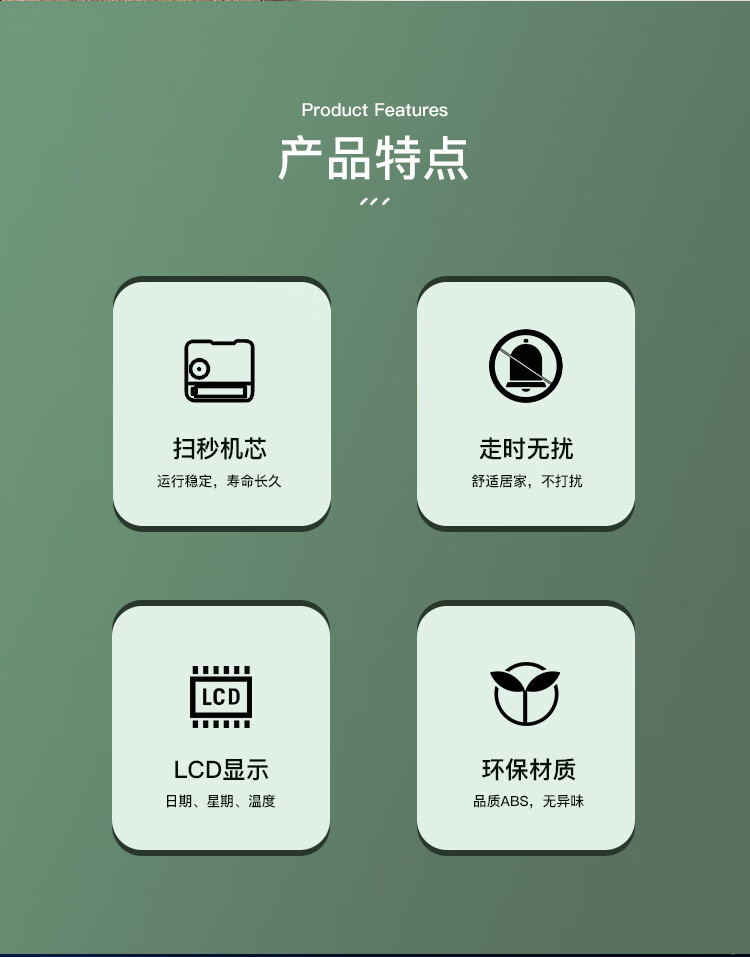 Product Features

产品特点

扫秒机芯

运行稳定，寿命长久

走时无扰

舒适居家，不打扰

LCD

LCD显示

日期、星期、温度

环保材质

品质ABS，无异味