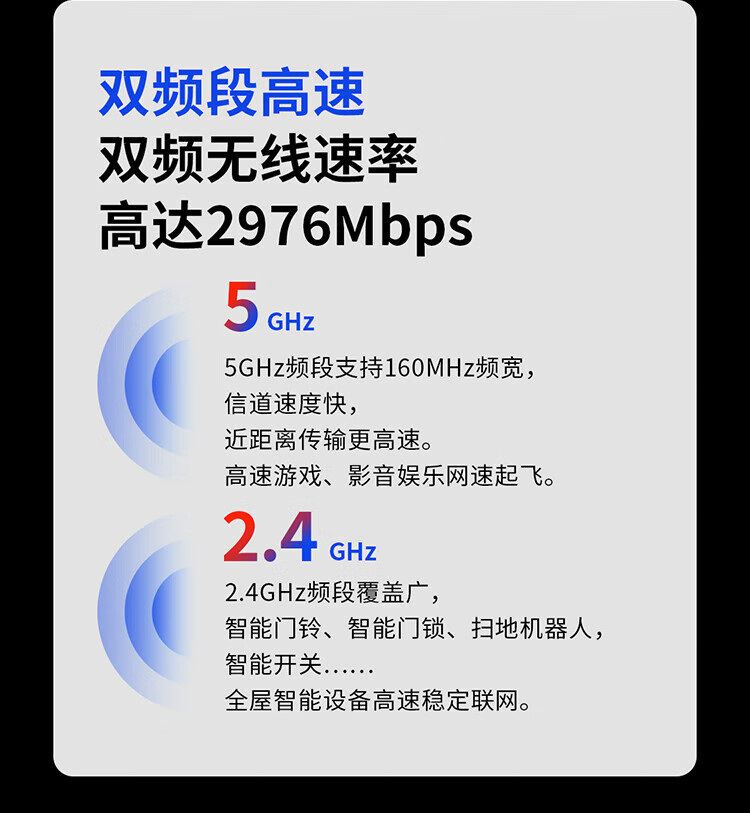 双频段高速
双频无线速率
高达2976Mbps

5 GHz

5GHz频段支持160MHz频宽，
信道速度快，
近距离传输更高速。
高速游戏、影音娱乐网速起飞。

2.4 GHz

2.4GHz频段覆盖广，
智能门铃、智能门锁、扫地机器人，
智能开关……
全屋智能设备高速稳定联网。