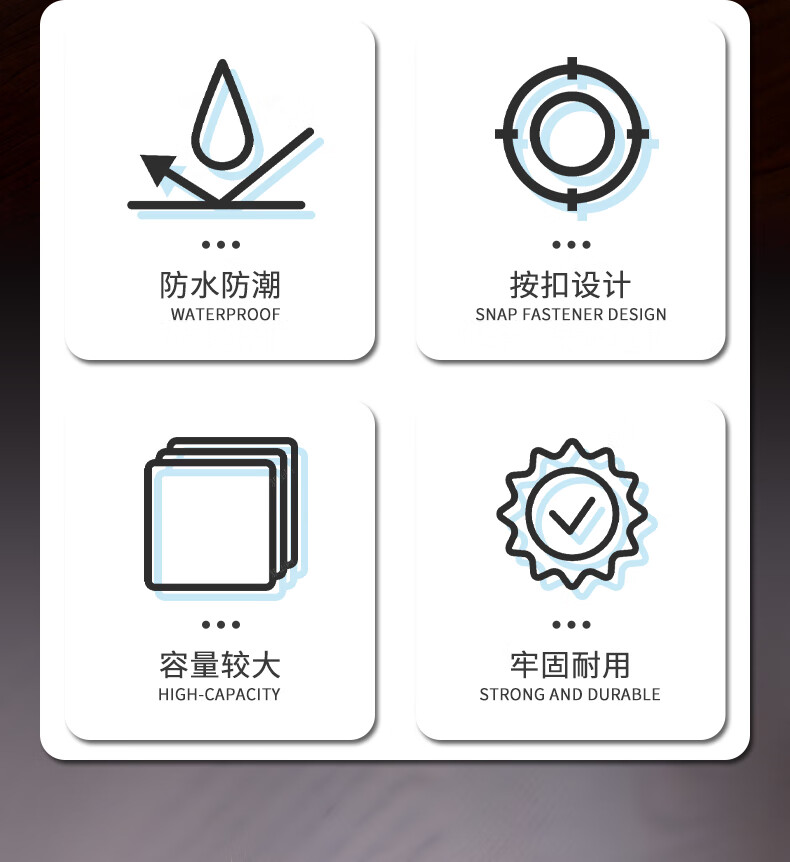 防水防潮
WATERPROOF

按扣设计
SNAP FASTENER DESIGN

容量较大
HIGH-CAPACITY

牢固耐用
STRONG AND DURABLE