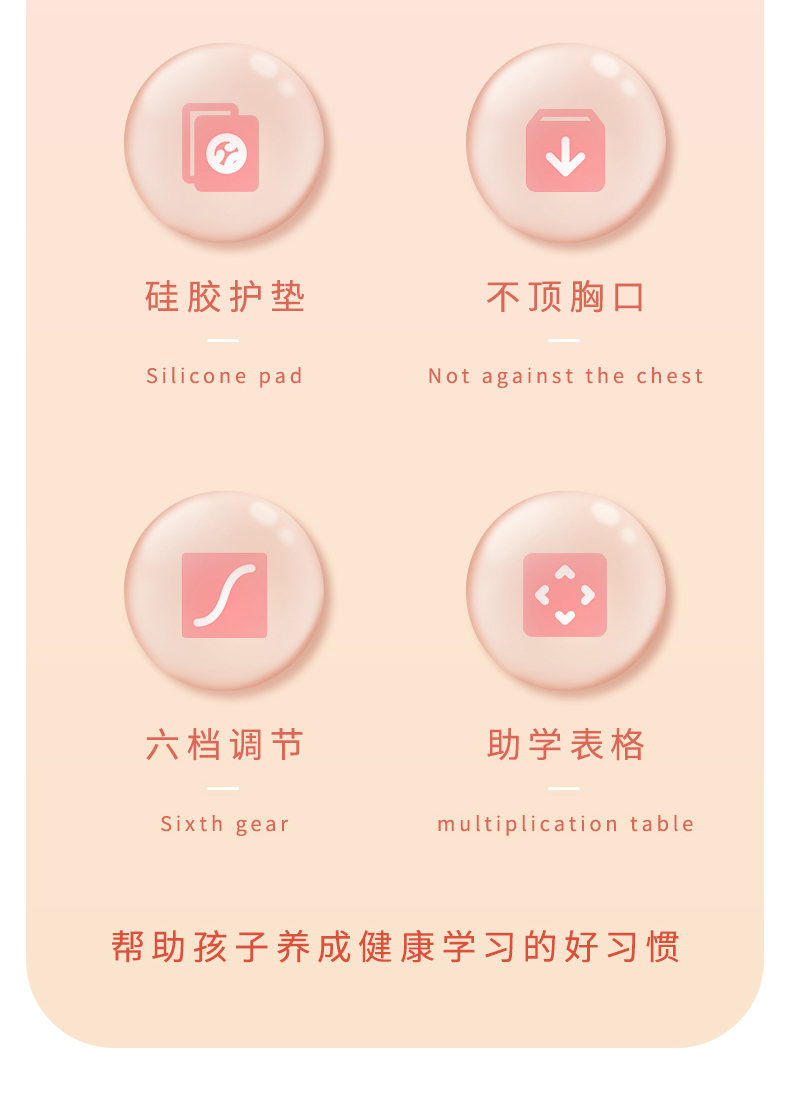 硅胶护垫

Silicone pad

不顶胸口

Not against the chest

六档调节

Sixth gear

助学表格

multiplication table

帮助孩子养成健康学习的好习惯