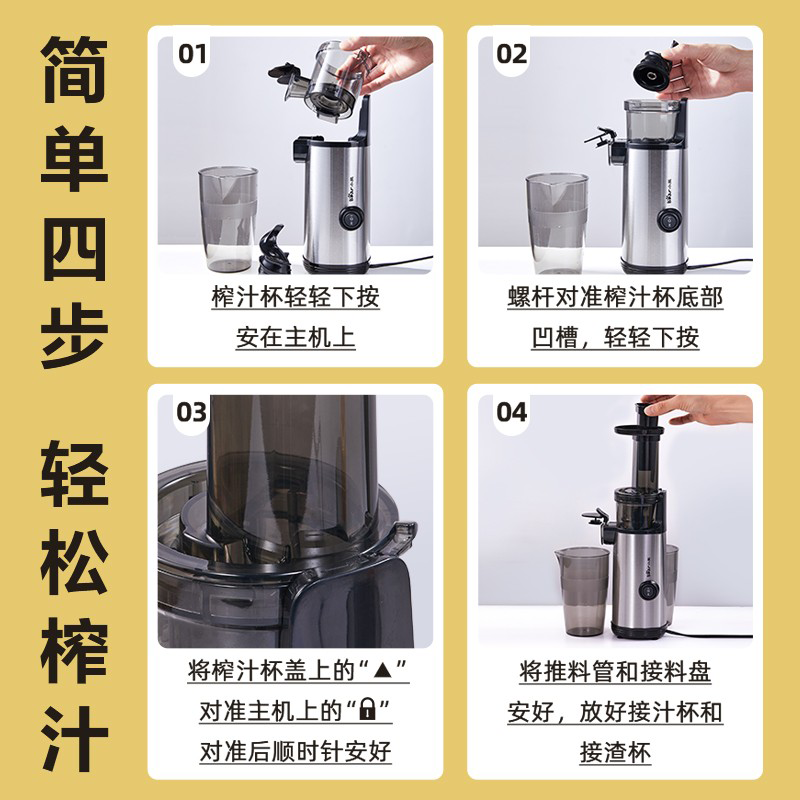 简单四步

轻松榨汁

01

榨汁杯轻轻下按
安在主机上

02

螺杆对准榨汁杯底部
凹槽，轻轻下按

03

将榨汁杯盖上的“▲”
对准主机上的“🔒”
对准后顺时针安好

04

将推料管和接料盘
安好，放好接汁杯和
接渣杯