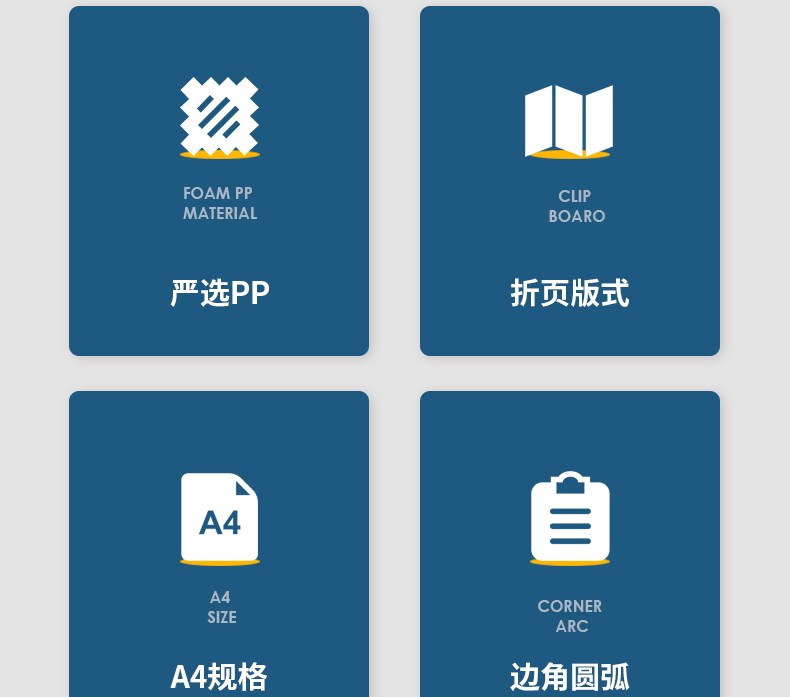 FOAM PP
MATERIAL

严选PP

CLIP
BOARO

折页版式

A4

A4
SIZE

A4规格

CORNER
ARC

边角圆弧