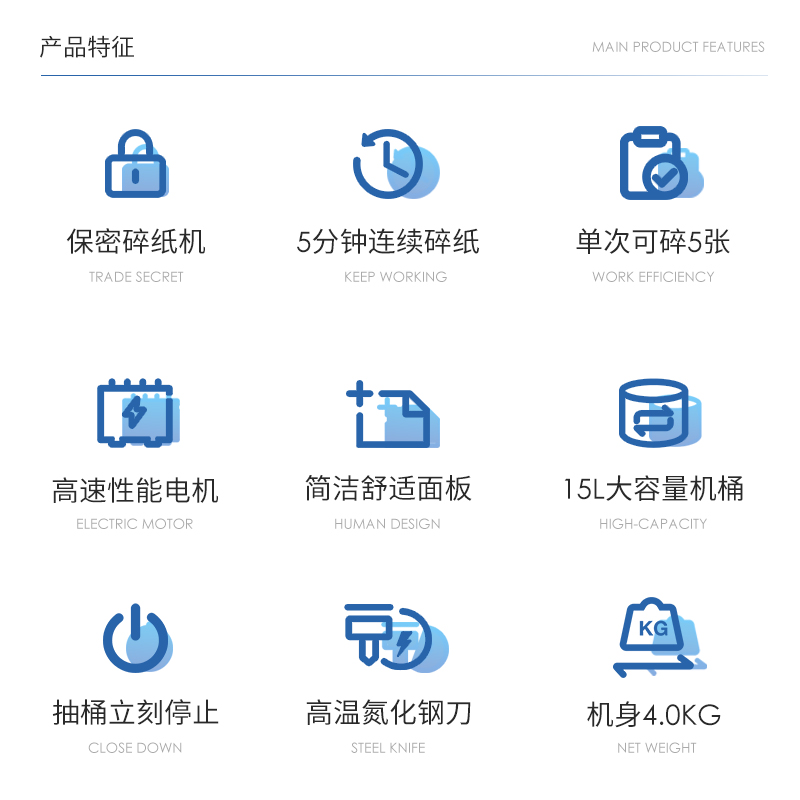 产品特征

MAIN PRODUCT FEATURES

保密碎纸机

TRADE SECRET

5分钟连续碎纸

KEEP WORKING

单次可碎5张

WORK EFFICIENCY

高速性能电机

ELECTRIC MOTOR

简洁舒适面板

HUMAN DESIGN

15L大容量机桶

HIGH-CAPACITY

抽桶立刻停止

CLOSE DOWN

高温氮化钢刀

STEEL KNIFE

KG

机身4.0KG

NET WEIGHT