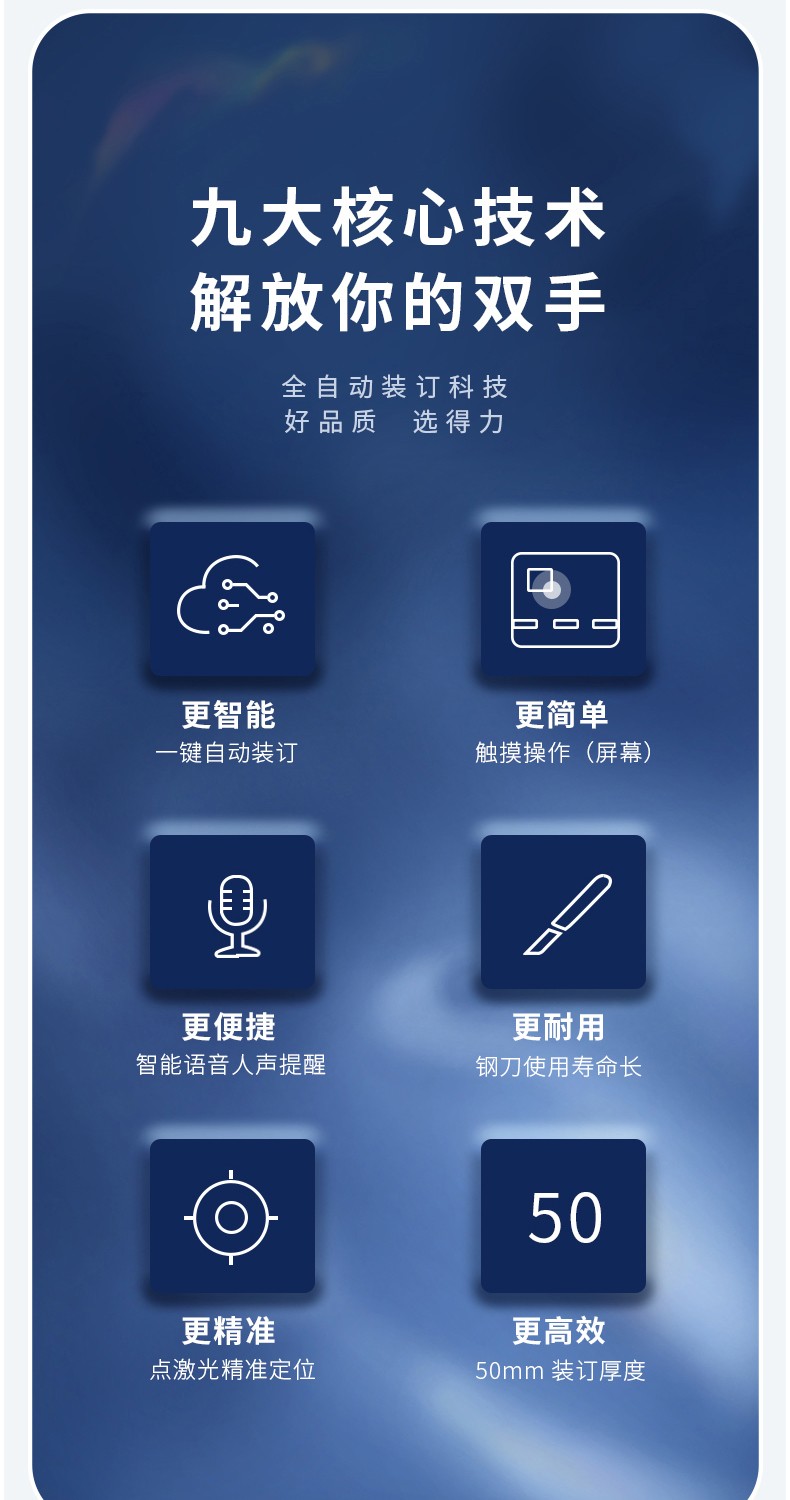 九大核心技术
解放你的双手

全自动装订科技
好品质 选得力

更智能
一键自动装订

更简单
触摸操作（屏幕）

更便捷
智能语音人声提醒

更耐用
钢刀使用寿命长

更精准
点激光精准定位

50

更高效
50mm装订厚度