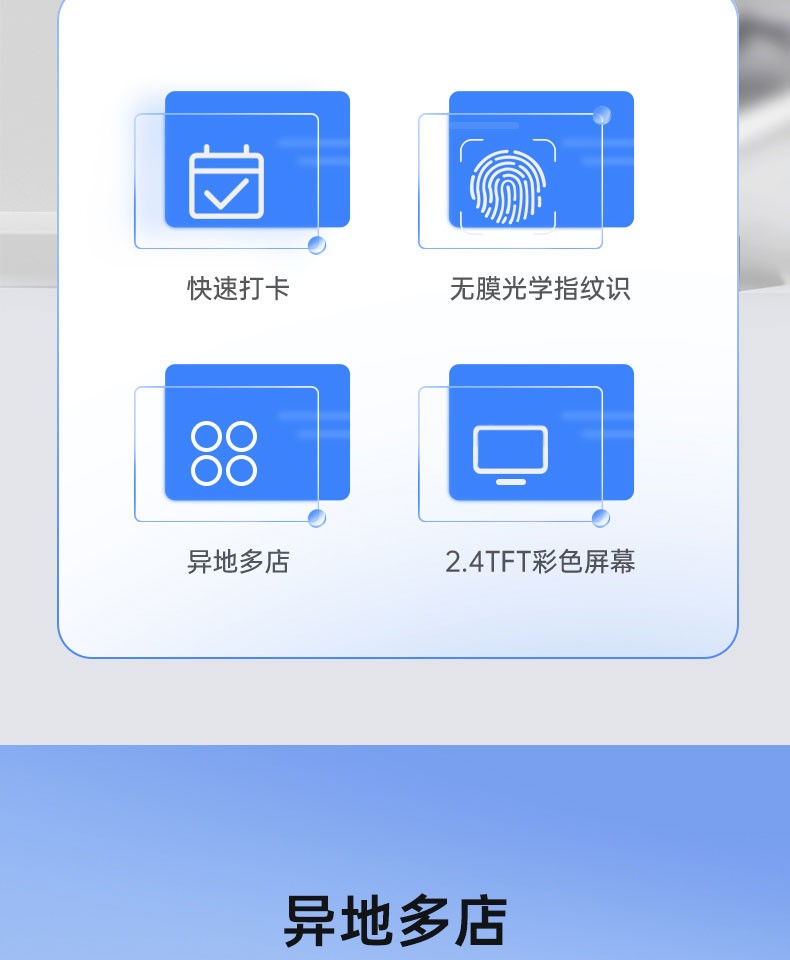 快速打卡

无膜光学指纹识

异地多店

2.4TFT彩色屏幕

异地多店