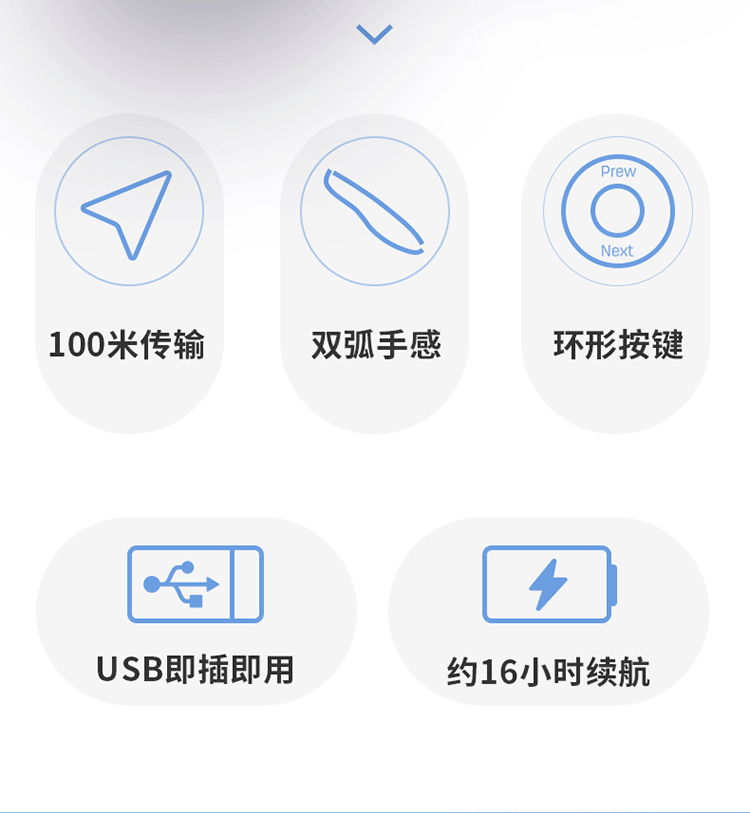 100米传输

双弧手感

Prew
Next

环形按键

USB即插即用

约16小时续航