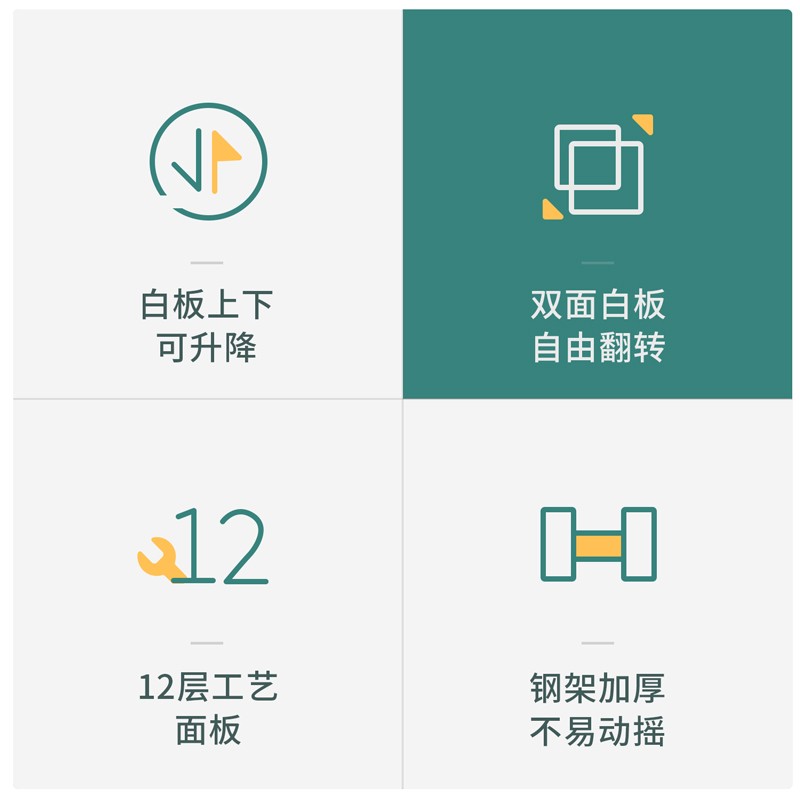 白板上下
可升降

双面白板
自由翻转

12

12层工艺
面板

钢架加厚
不易动摇