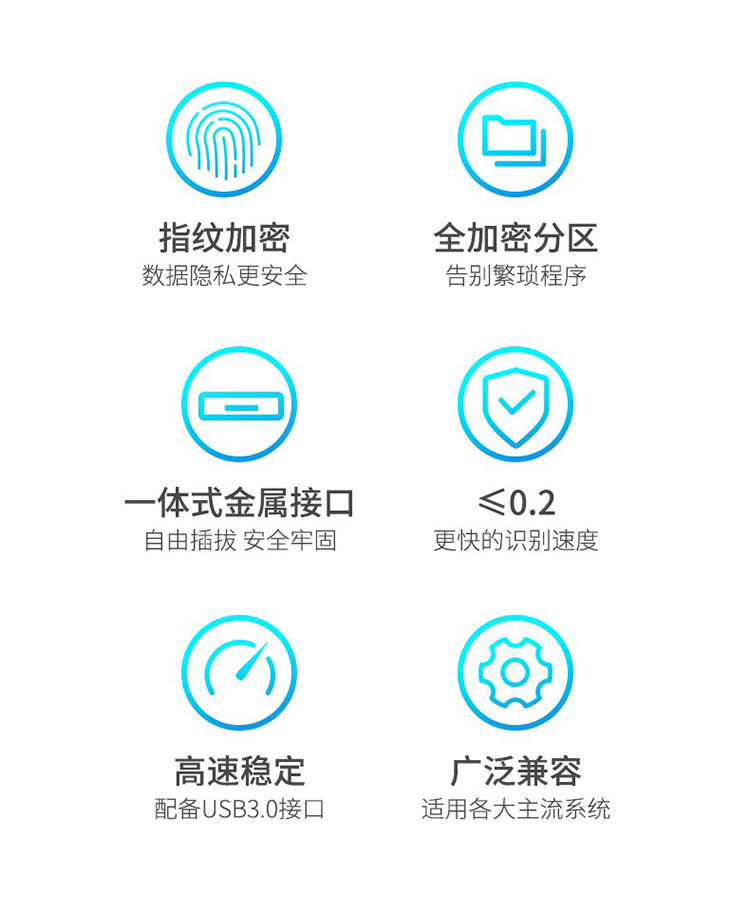 指纹加密
数据隐私更安全

全加密分区
告别繁琐程序

一体式金属接口
自由插拔 安全牢固

≤0.2
更快的识别速度

高速稳定
配备USB3.0接口

广泛兼容
适用各大主流系统