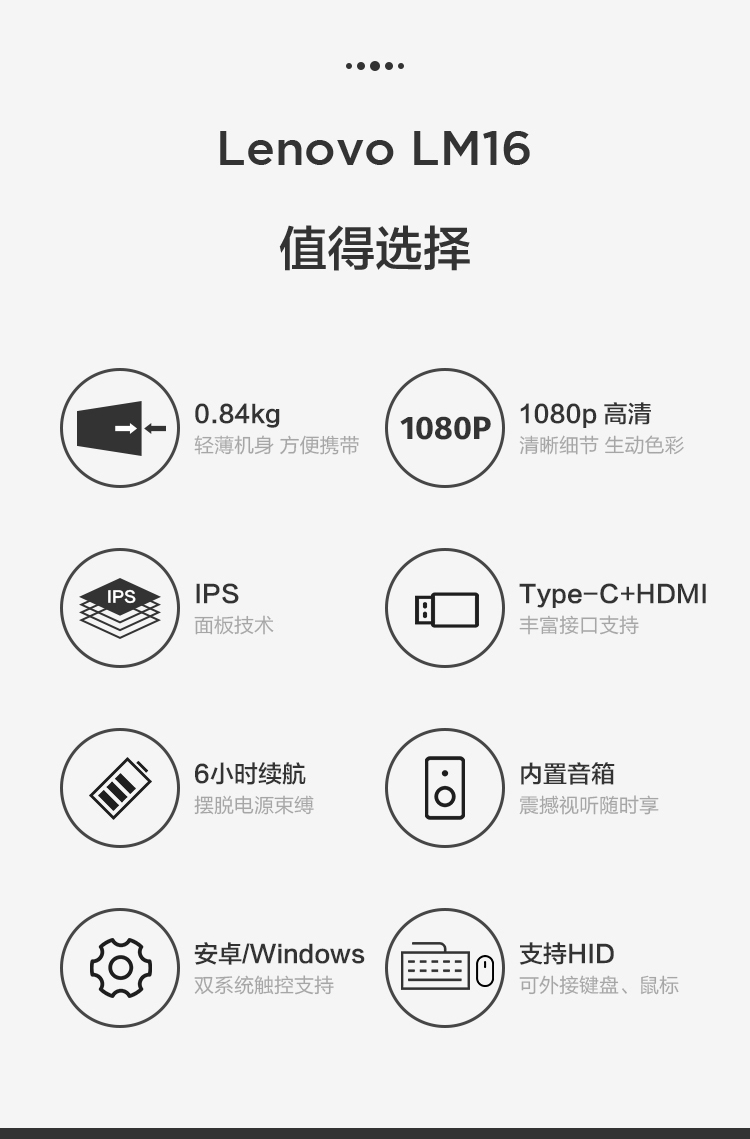 Lenovo LM16

值得选择

0.84kg
轻薄机身 方便携带

1080P

1080p 高清
清晰细节 生动色彩

IPS

IPS
面板技术

Type-C+HDMI
丰富接口支持

6小时续航
摆脱电源束缚

内置音箱
震撼视听随时享

安卓/Windows
双系统触控支持

支持HID
可外接键盘、鼠标