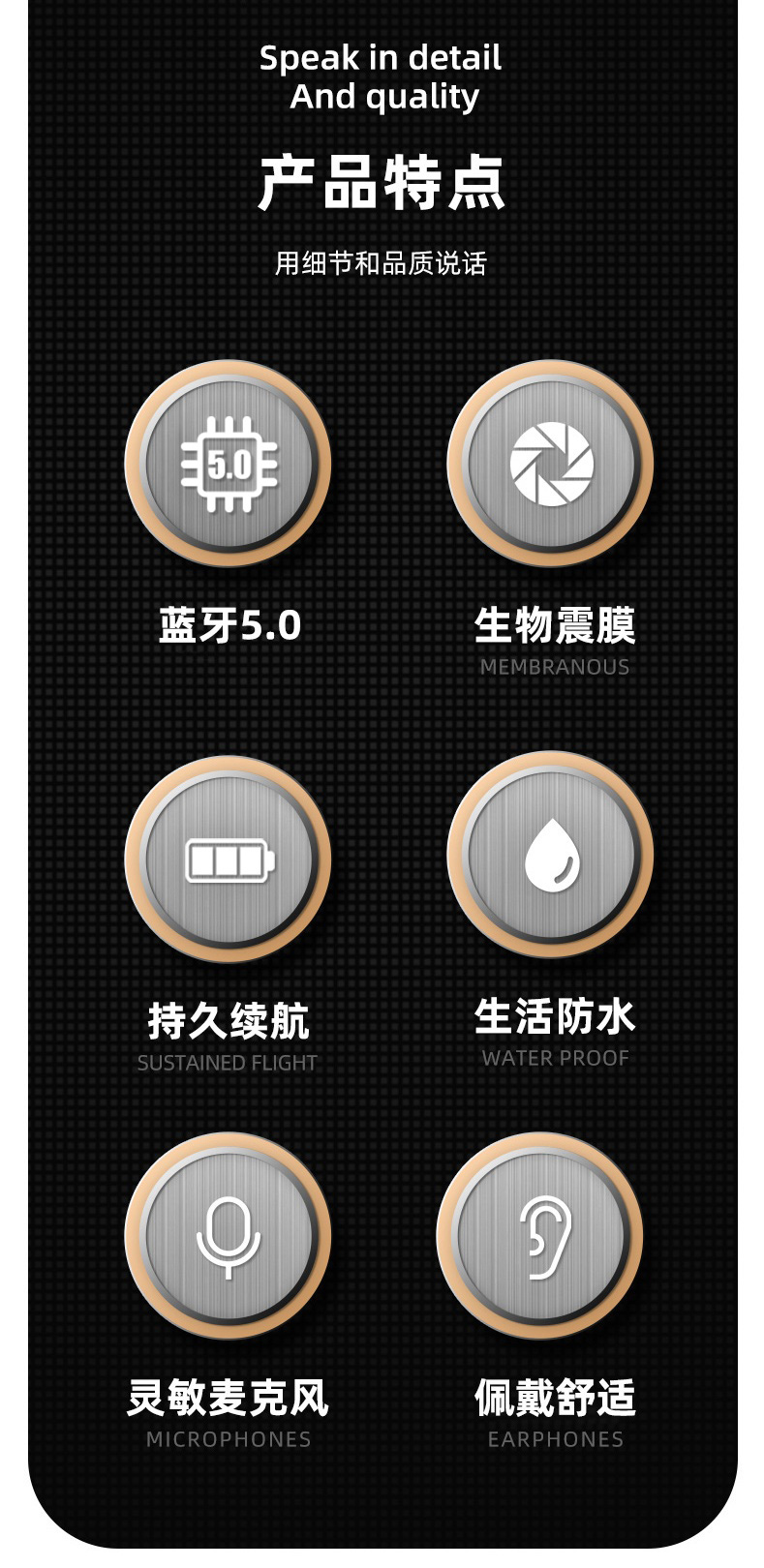 Speak in detail
And quality

产品特点

用细节和品质说话

5.0

蓝牙5.0

生物震膜
MEMBRANOUS

持久续航
SUSTAINED FLIGHT

生活防水
WATER PROOF

灵敏麦克风
MICROPHONES

佩戴舒适
EARPHONES