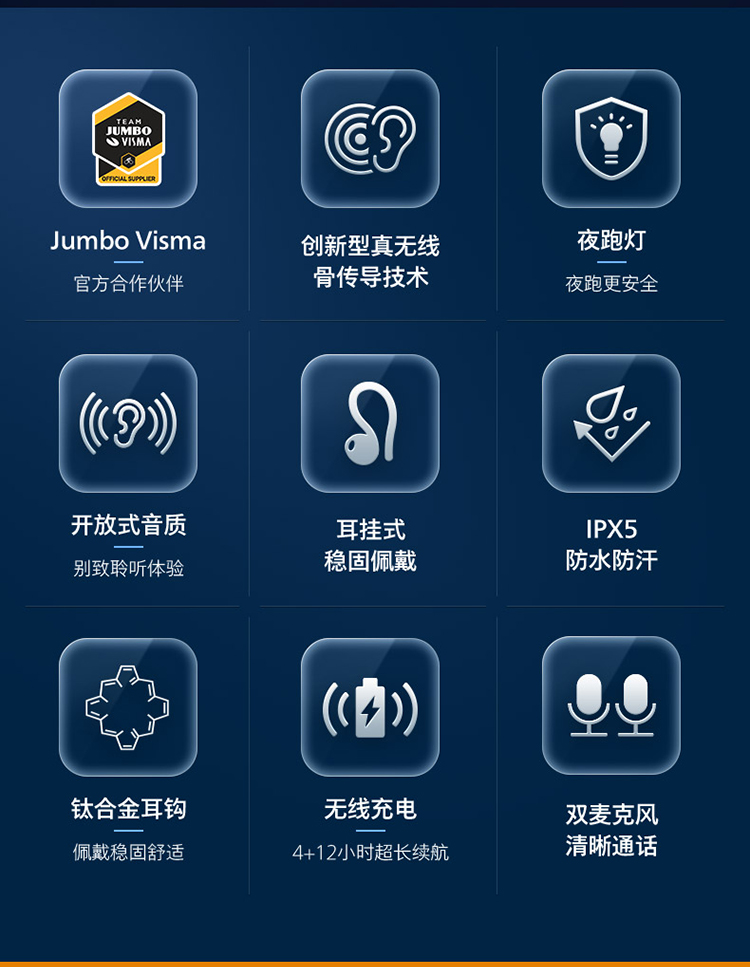 TEAM
JUMBO
VISMA
OFFICIAL SUPPLIER

Jumbo Visma
官方合作伙伴

创新型真无线
骨传导技术

夜跑灯
夜跑更安全

开放式音质
别致聆听体验

耳挂式
稳固佩戴

IPX5
防水防汗

钛合金耳钩
佩戴稳固舒适

无线充电
4+12小时超长续航

双麦克风
清晰通话