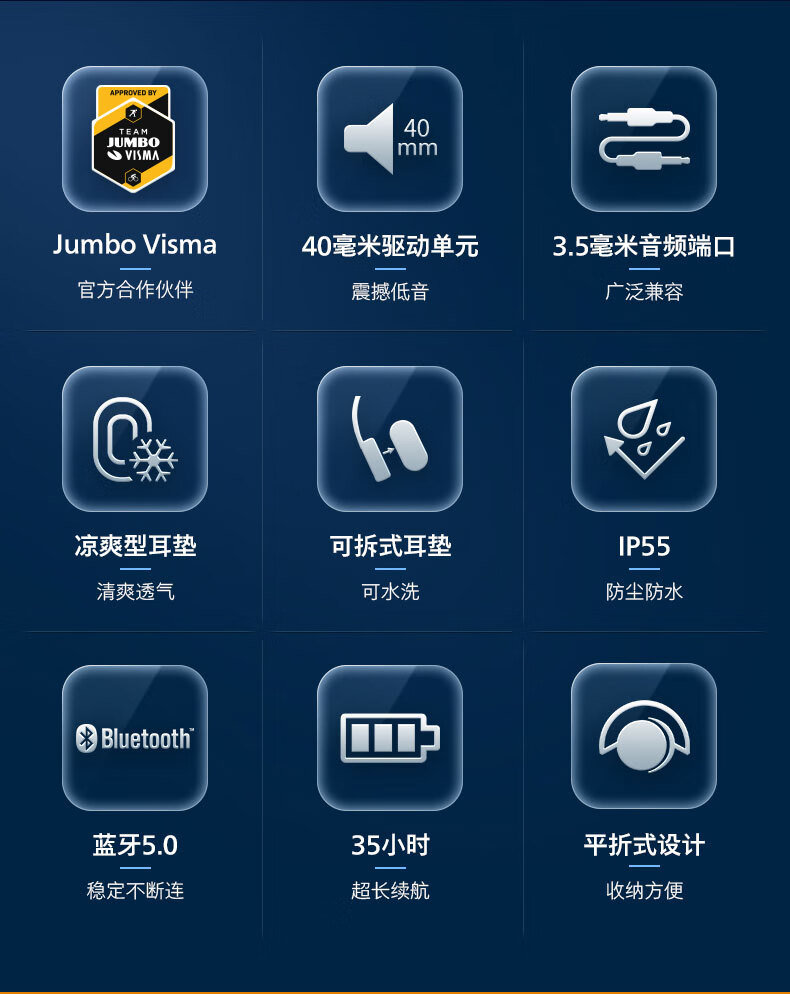 APPROVED BY
TEAM
JUMBO
VISMA

Jumbo Visma
官方合作伙伴

40
mm

40毫米驱动单元
震撼低音

3.5毫米音频端口
广泛兼容

凉爽型耳垫
清爽透气

可拆式耳垫
可水洗

IP55
防尘防水

Bluetooth

蓝牙5.0
稳定不断连

35小时
超长续航

平折式设计
收纳方便