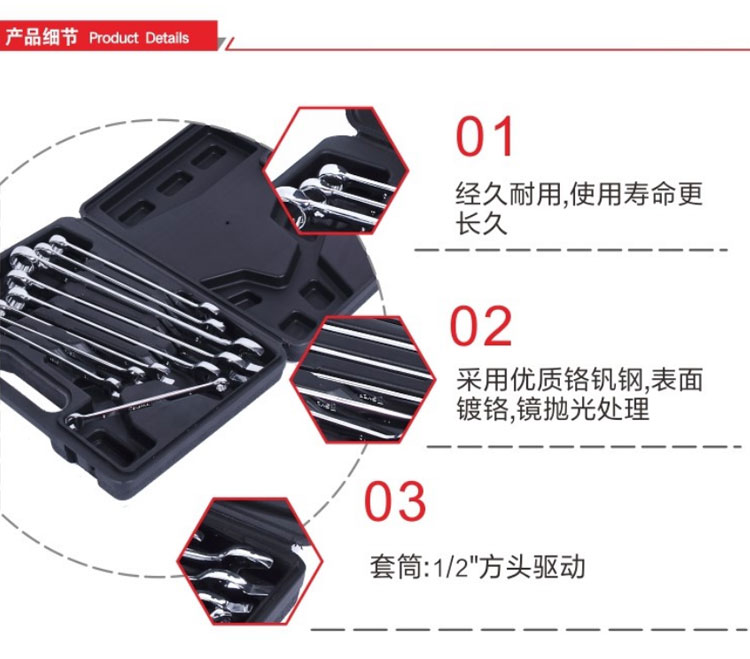 产品细节 Product Details

01

经久耐用,使用寿命更长久

02

采用优质铬钒钢,表面镀铬,镜抛光处理

03

套筒:1/2"方头驱动