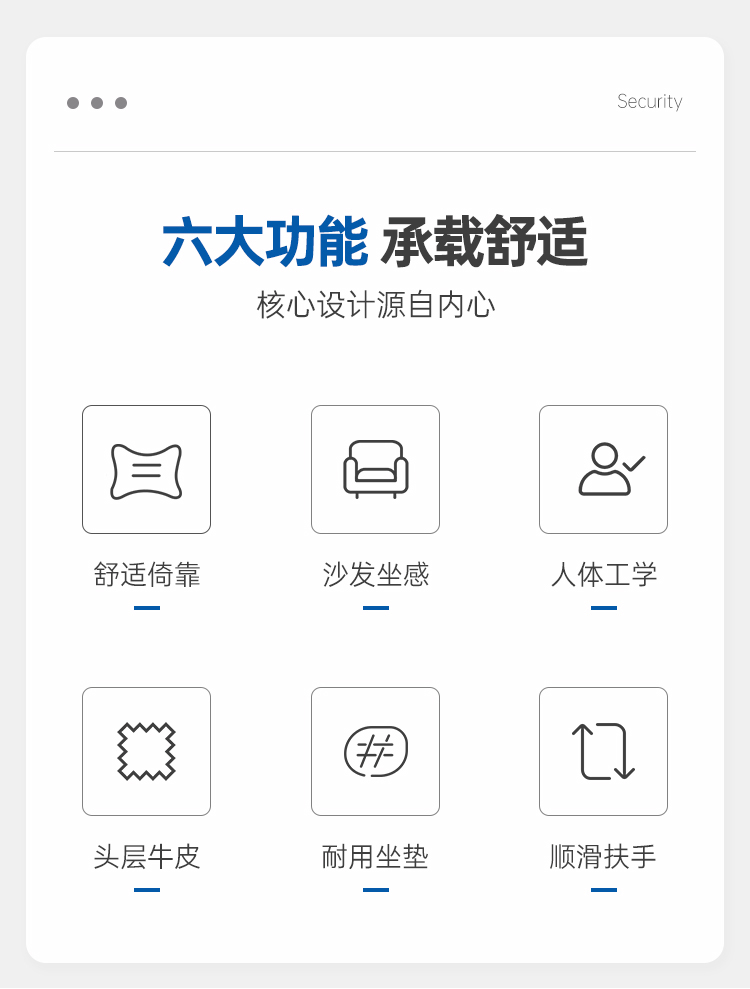 Security

六大功能 承载舒适

核心设计源自内心

舒适倚靠

沙发坐感

人体工学

头层牛皮

耐用坐垫

顺滑扶手