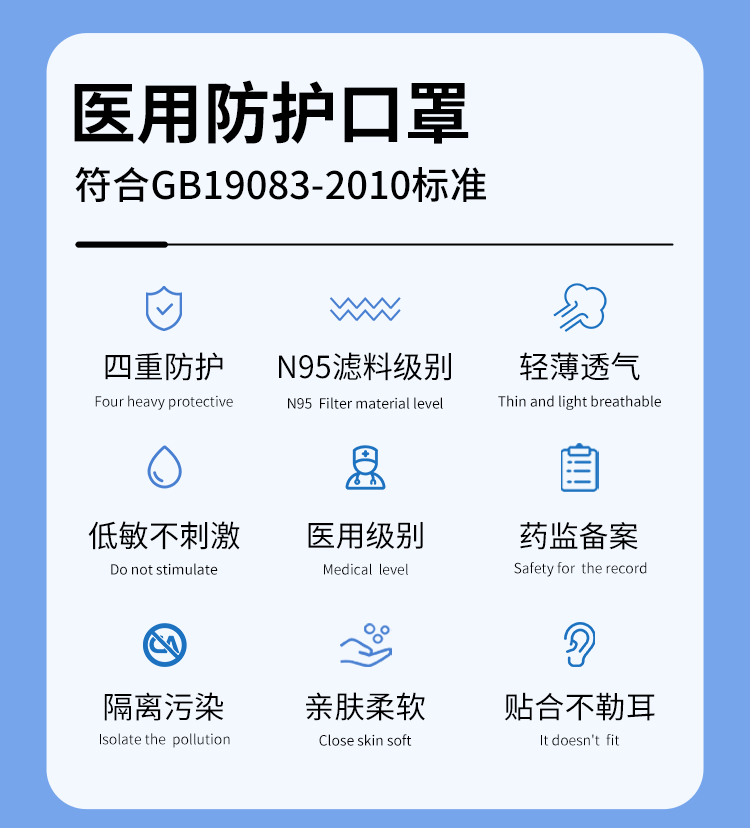 医用防护口罩

符合GB19083-2010标准

四重防护
Four heavy protective

N95滤料级别
N95 Filter material level

轻薄透气
Thin and light breathable

低敏不刺激
Do not stimulate

医用级别
Medical level

药监备案
Safety for the record

隔离污染
Isolate the pollution

亲肤柔软
Close skin soft

贴合不勒耳
It doesn't fit