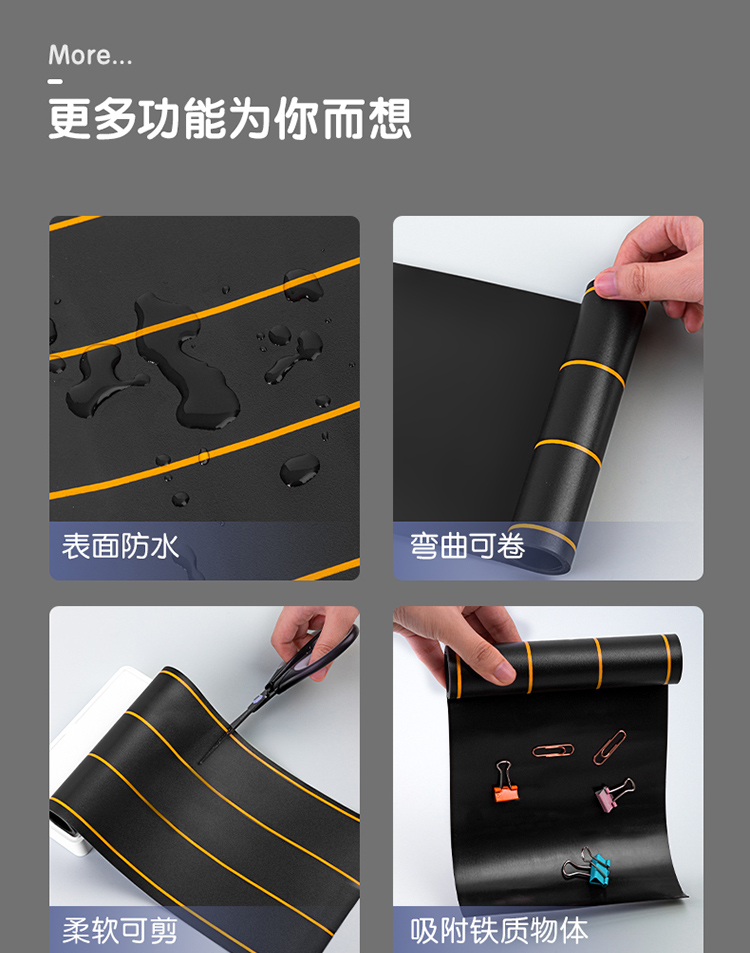 More...

更多功能为你而想

表面防水

弯曲可卷

柔软可剪

吸附铁质物体