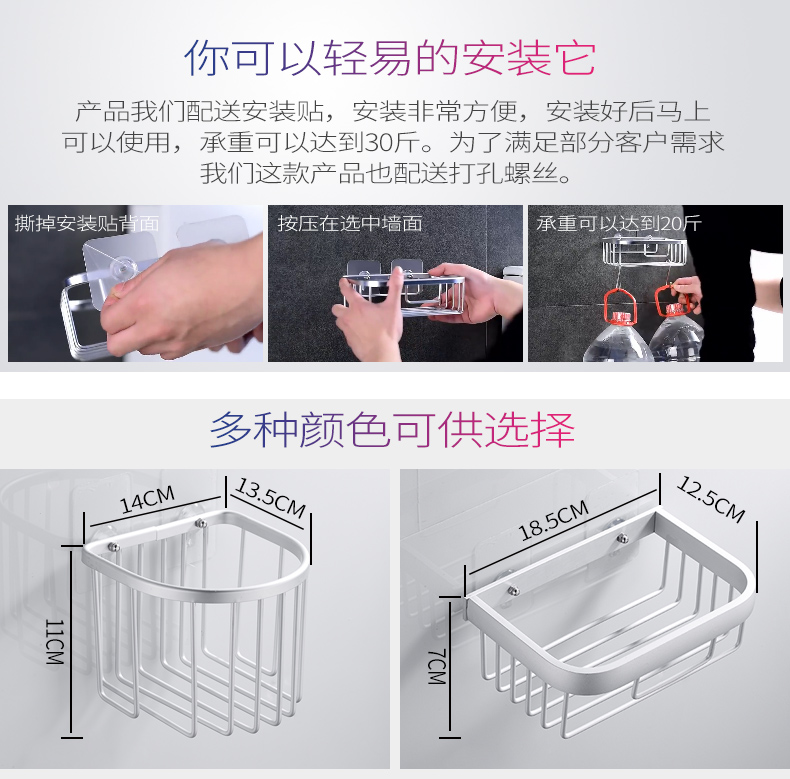 你可以轻易的安装它

产品我们配送安装贴，安装非常方便，安装好后马上可以使用，承重可以达到30斤。为了满足部分客户需求我们这款产品也配送打孔螺丝。

撕掉安装贴背面

按压在选中墙面

承重可以达到20斤

多种颜色可供选择

14CM

13.5CM

11CM

18.5CM

12.5CM

7CM