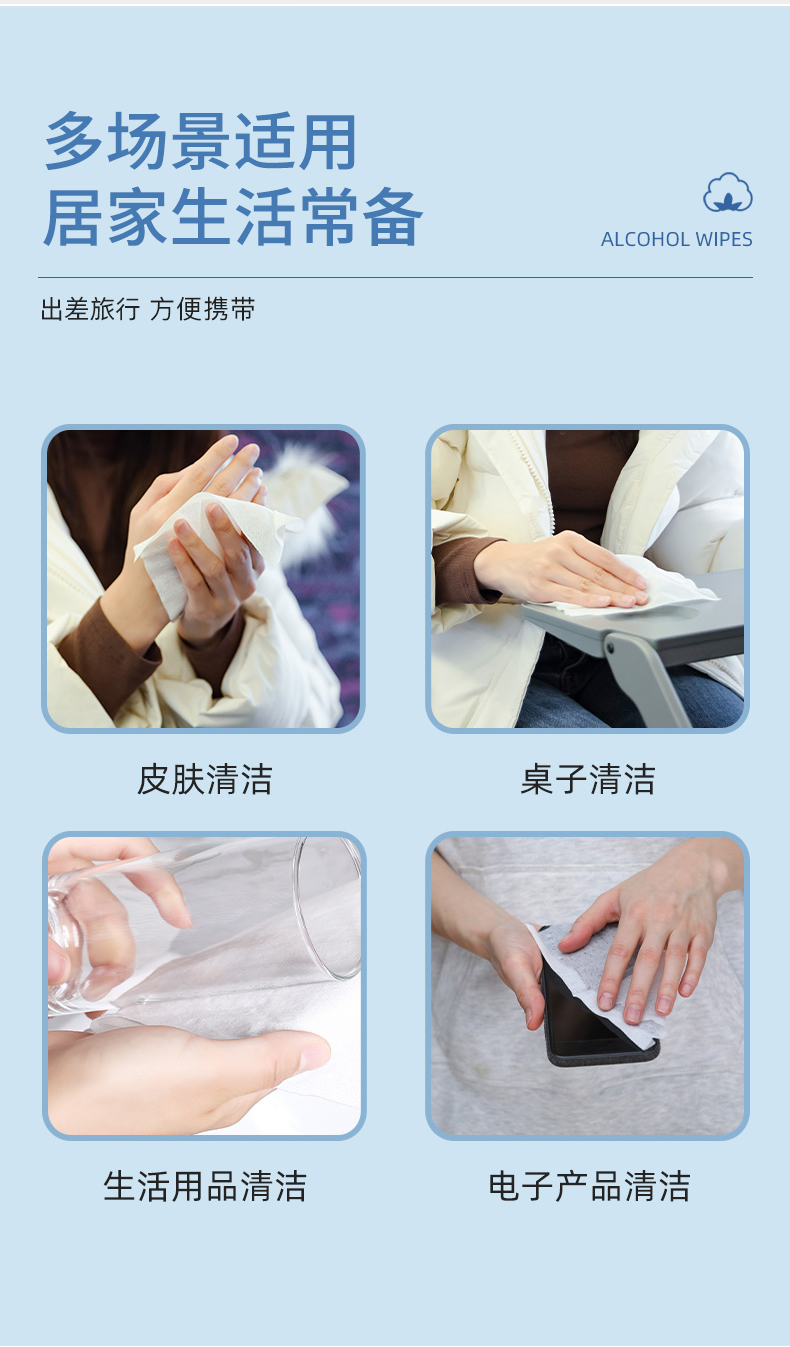 多场景适用
居家生活常备

ALCOHOL WIPES

出差旅行 方便携带

皮肤清洁

桌子清洁

生活用品清洁

电子产品清洁