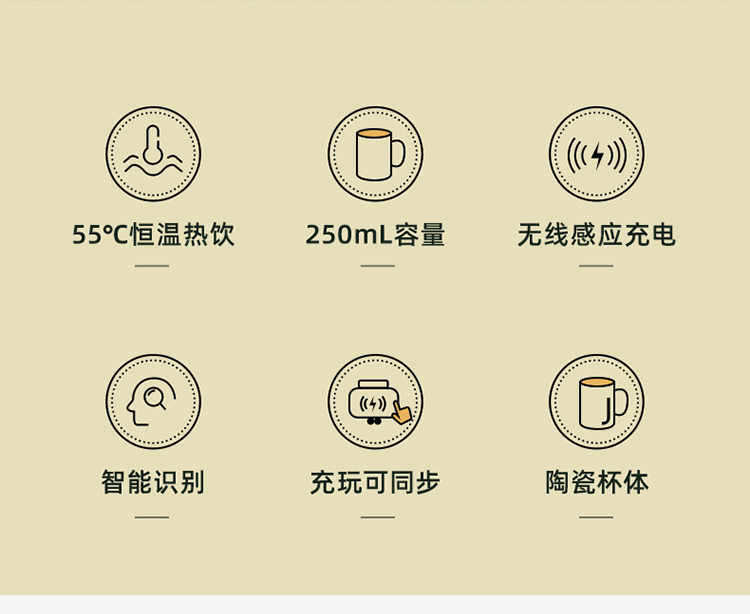 55℃恒温热饮

250mL容量

无线感应充电

智能识别

充玩可同步

陶瓷杯体