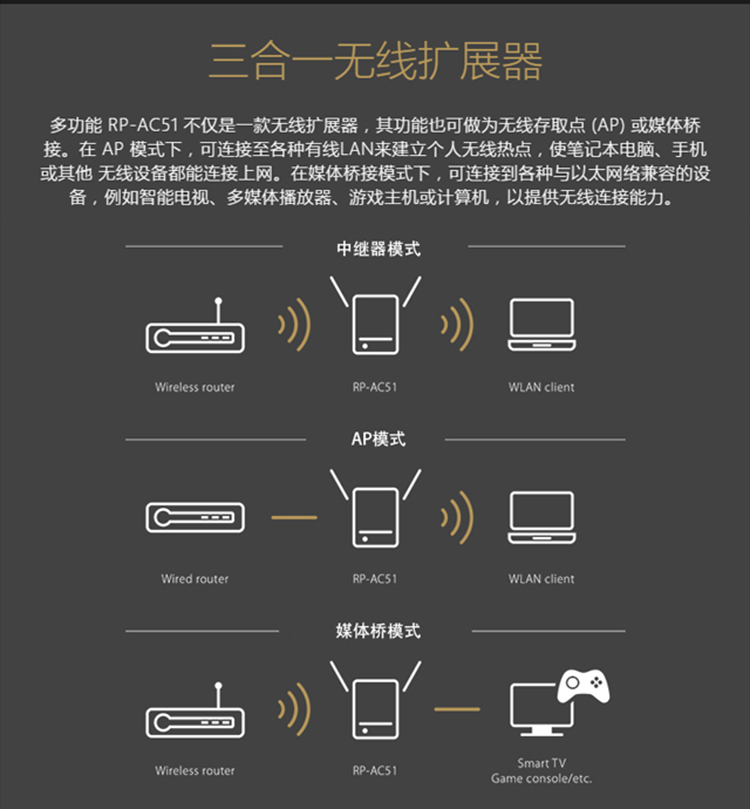 三合一无线扩展器

多功能 RP-AC51 不仅是一款无线扩展器，其功能也可做为无线存取点 (AP) 或媒体桥接。在 AP 模式下，可连接至各种有线LAN来建立个人无线热点，使笔记本电脑、手机或其他 无线设备都能连接上网。在媒体桥接模式下，可连接到各种与以太网络兼容的设备，例如智能电视、多媒体播放器、游戏主机或计算机，以提供无线连接能力。

中继器模式

Wireless router

RP-AC51

WLAN client

AP模式

Wired router

RP-AC51

WLAN client

媒体桥模式

Wireless router

RP-AC51

Smart TV
Game console/etc.