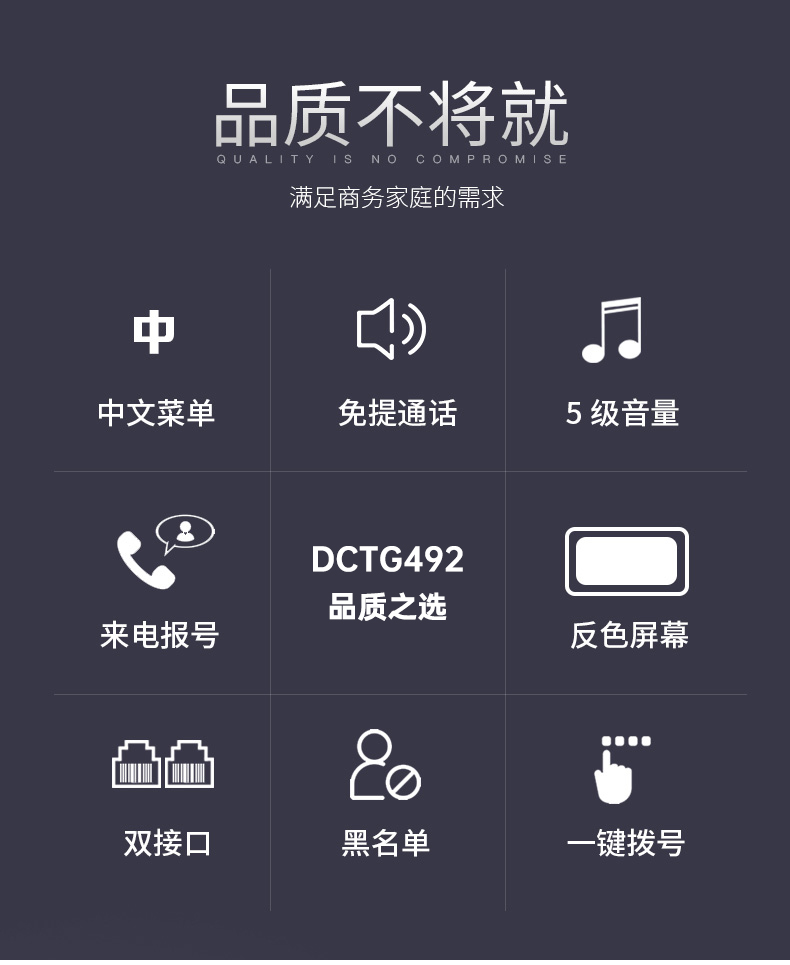 品质不将就
QUALITY IS NO COMPROMISE
满足商务家庭的需求

中
中文菜单

免提通话

5级音量

来电报号

DCTG492
品质之选

反色屏幕

双接口

黑名单

一键拨号