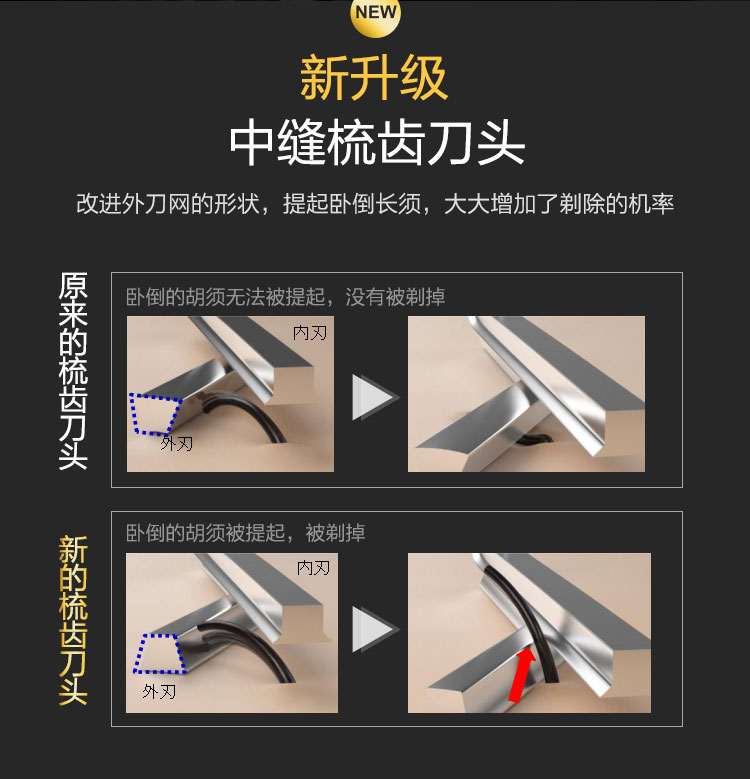 NEW

新升级

中缝梳齿刀头

改进外刀网的形状，提起卧倒长须，大大增加了剃除的机率

原来的梳齿刀头

卧倒的胡须无法被提起，没有被剃掉

内刃

外刃

新的梳齿刀头

卧倒的胡须被提起，被剃掉

内刃

外刃