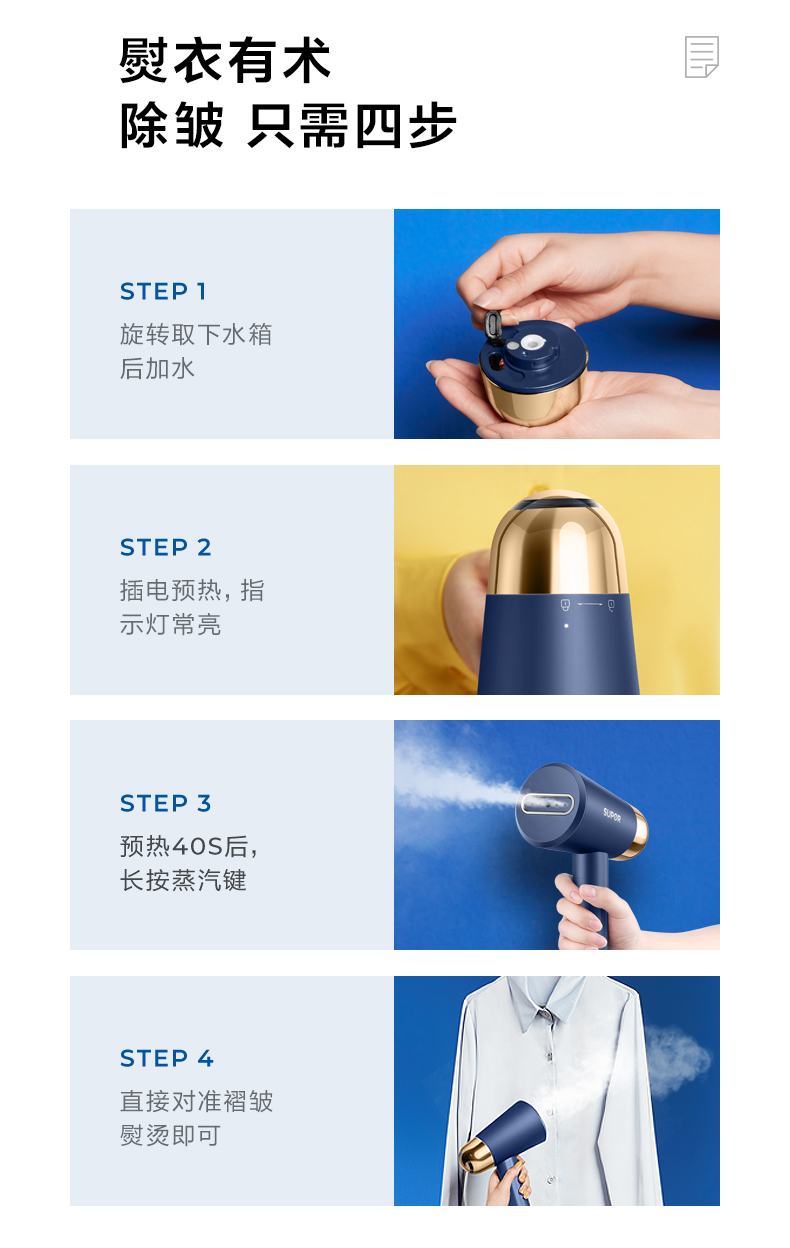 熨衣有术
除皱 只需四步

STEP 1
旋转取下水箱后加水

STEP 2
插电预热，指示灯常亮

STEP 3
预热40S后，长按蒸汽键

SUPOR

STEP 4
直接对准褶皱熨烫即可