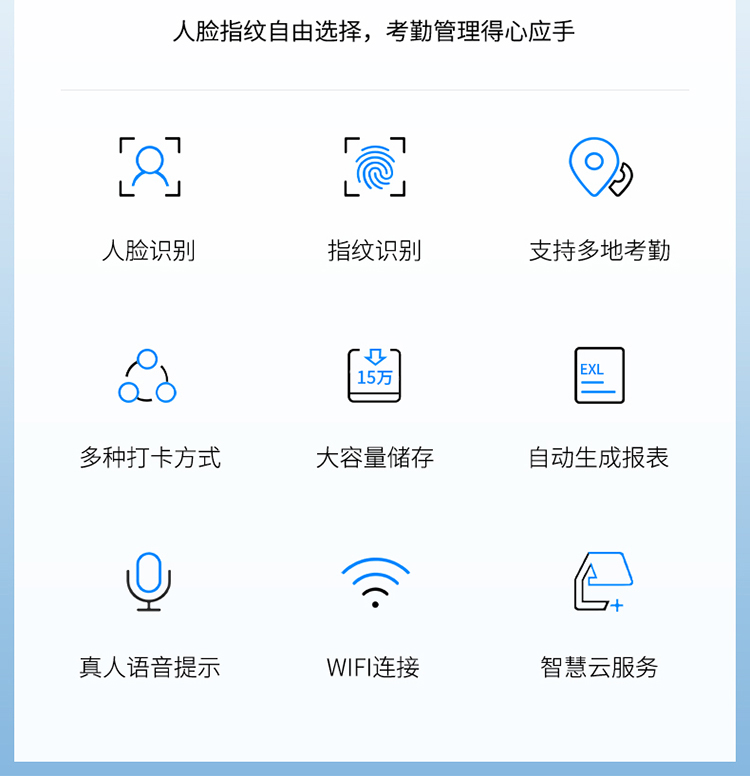 人脸指纹自由选择，考勤管理得心应手

人脸识别

指纹识别

支持多地考勤

多种打卡方式

15万

大容量储存

EXL

自动生成报表

真人语音提示

WIFI连接

智慧云服务