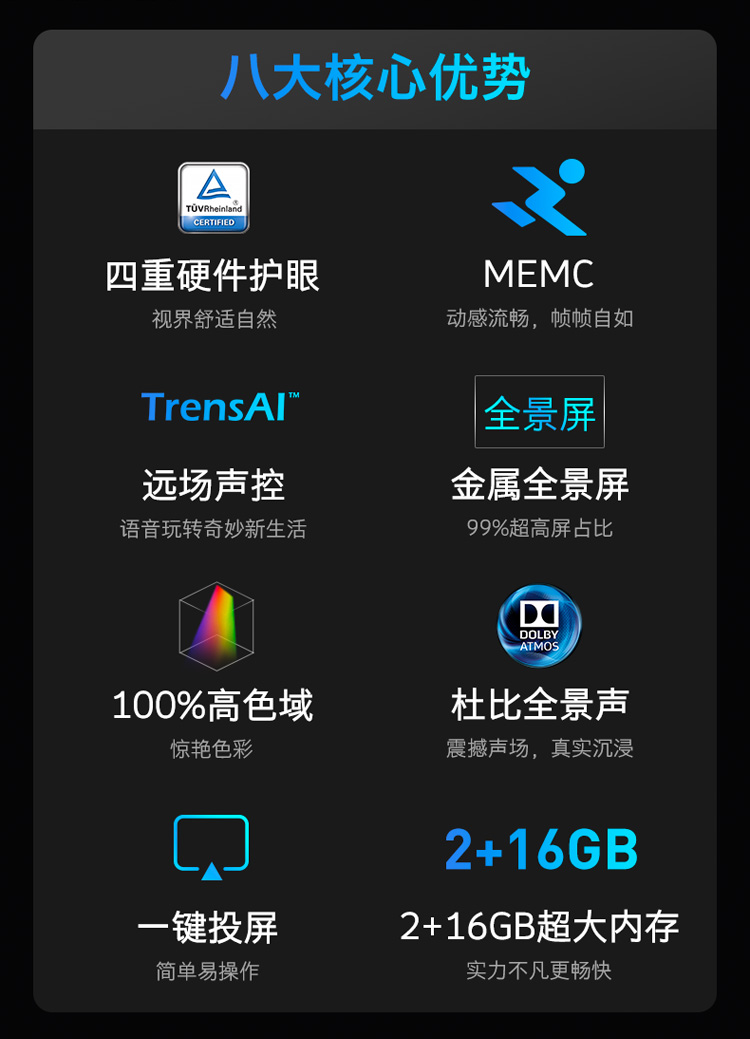 八大核心优势

TÜVRheinland
CERTIFIED

四重硬件护眼
视界舒适自然

MEMC
动感流畅，帧帧自如

TrensAI™

远场声控
语音玩转奇妙新生活

全景屏

金属全景屏
99%超高屏占比

100%高色域
惊艳色彩

DOLBY
ATMOS

杜比全景声
震撼声场，真实沉浸

一键投屏
简单易操作

2+16GB

2+16GB超大内存
实力不凡更畅快