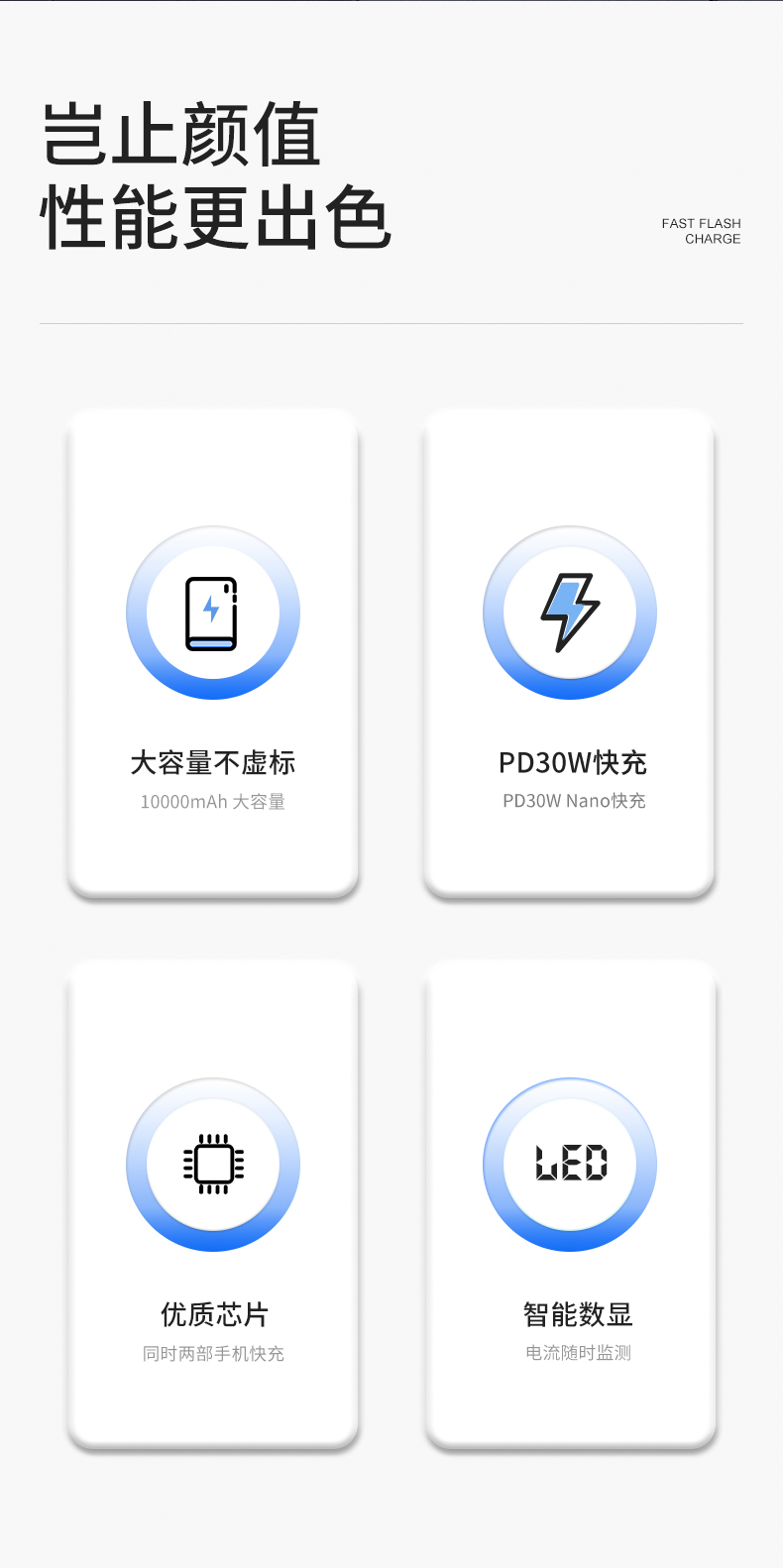 岂止颜值
性能更出色

FAST FLASH
CHARGE

大容量不虚标
10000mAh 大容量

PD30W快充
PD30W Nano快充

优质芯片
同时两部手机快充

LED

智能数显
电流随时监测