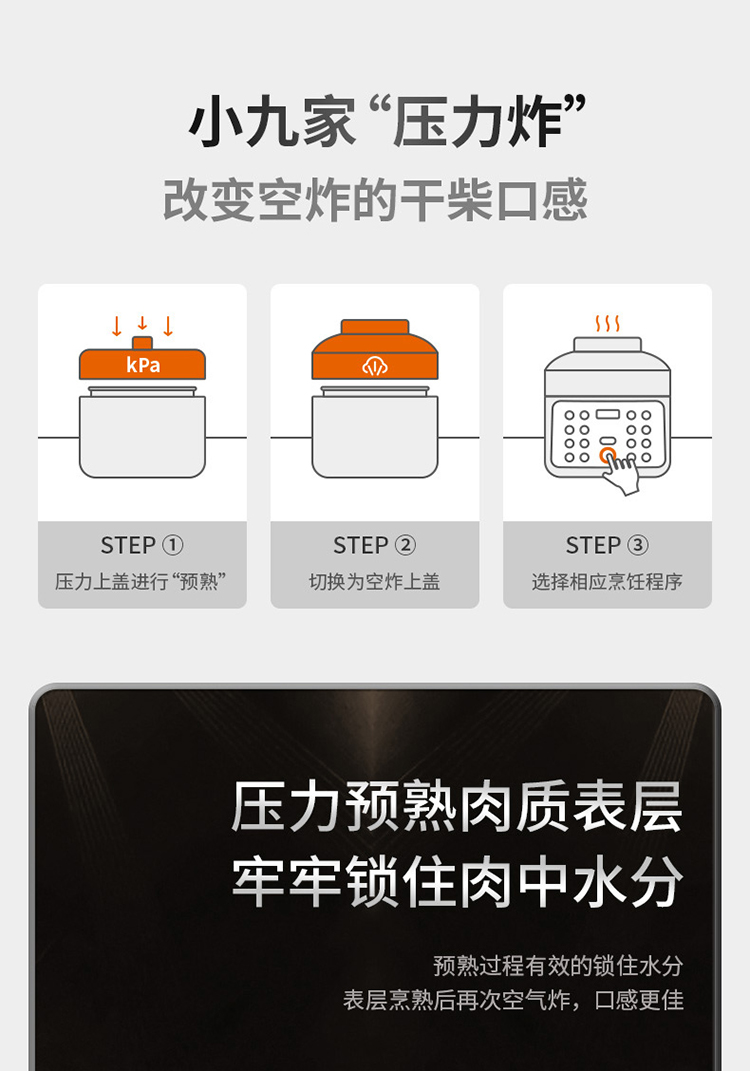 小九家“压力炸”
改变空炸的干柴口感

kPa

STEP ①
压力上盖进行“预熟”

STEP ②
切换为空炸上盖

STEP ③
选择相应烹饪程序

压力预熟肉质表层
牢牢锁住肉中水分

预熟过程有效的锁住水分
表层烹熟后再次空气炸，口感更佳