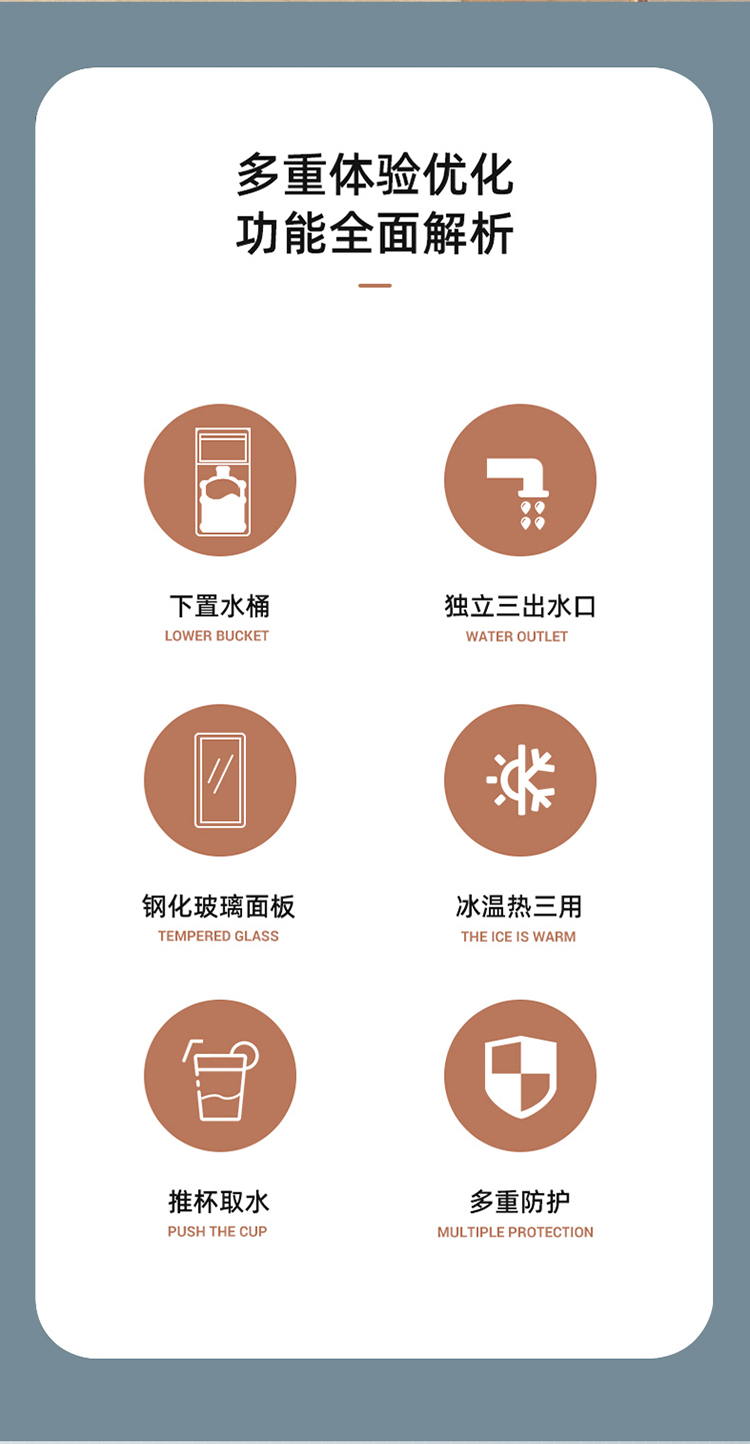 多重体验优化
功能全面解析

下置水桶
LOWER BUCKET

独立三出水口
WATER OUTLET

钢化玻璃面板
TEMPERED GLASS

冰温热三用
THE ICE IS WARM

推杯取水
PUSH THE CUP

多重防护
MULTIPLE PROTECTION