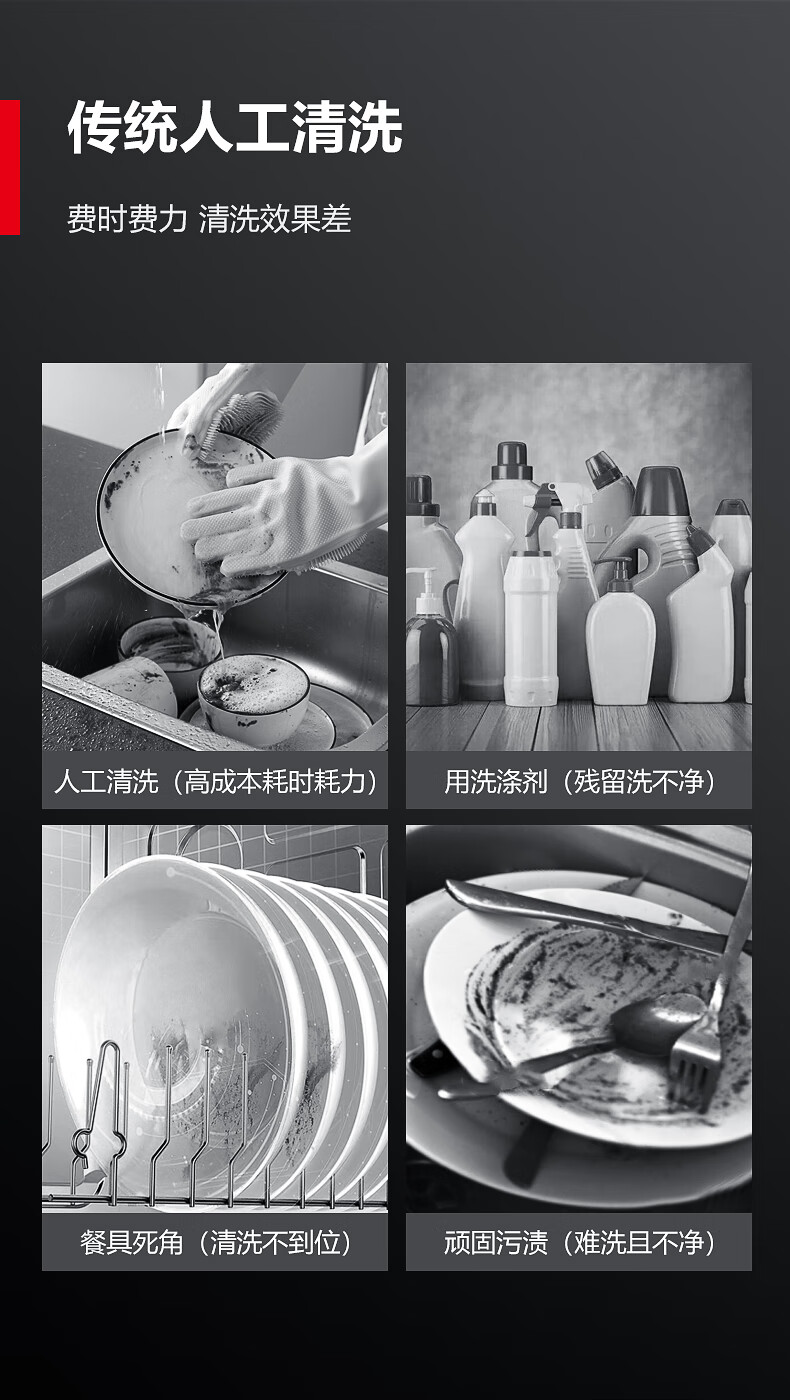 传统人工清洗

费时费力 清洗效果差

人工清洗（高成本耗时耗力）

用洗涤剂（残留洗不净）

餐具死角（清洗不到位）

顽固污渍（难洗且不净）